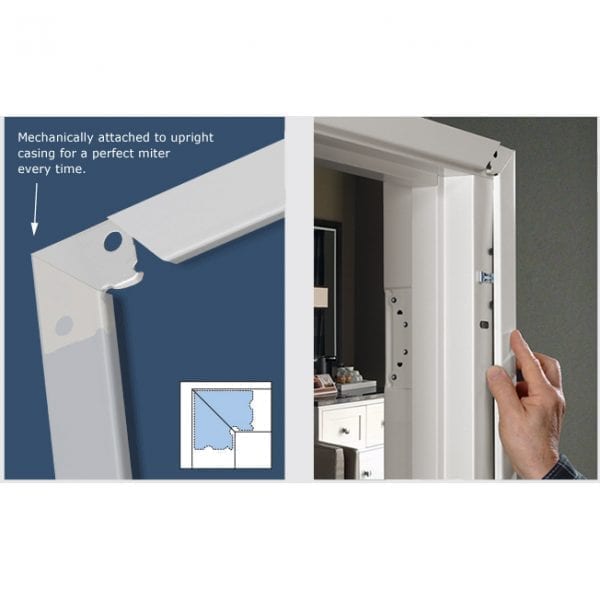 Mechanically attached to upright casing for a perfect miter every time.