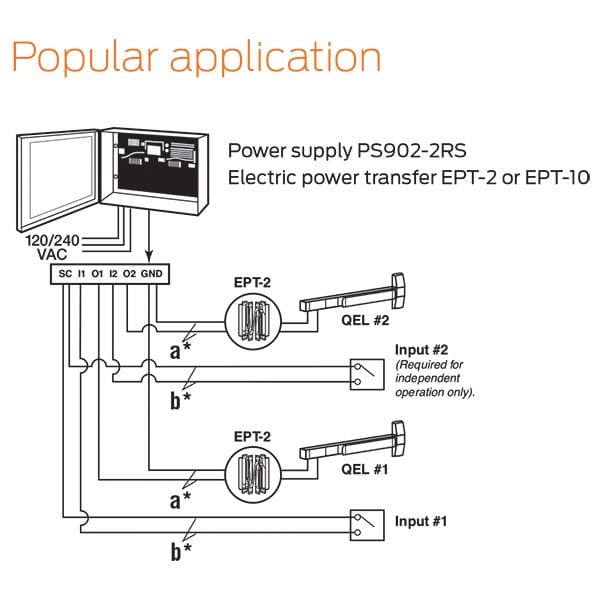 Popular application

Power supply PS902-2RS
Electric power transfer EPT-2 or EPT-10

120/240
VAC

SC I1 O1 I2 O2 GND

EPT-2

QEL #2

a*

Input #2
(Required for independent operation only).

b*

EPT-2

QEL #1

a*

Input #1

b*