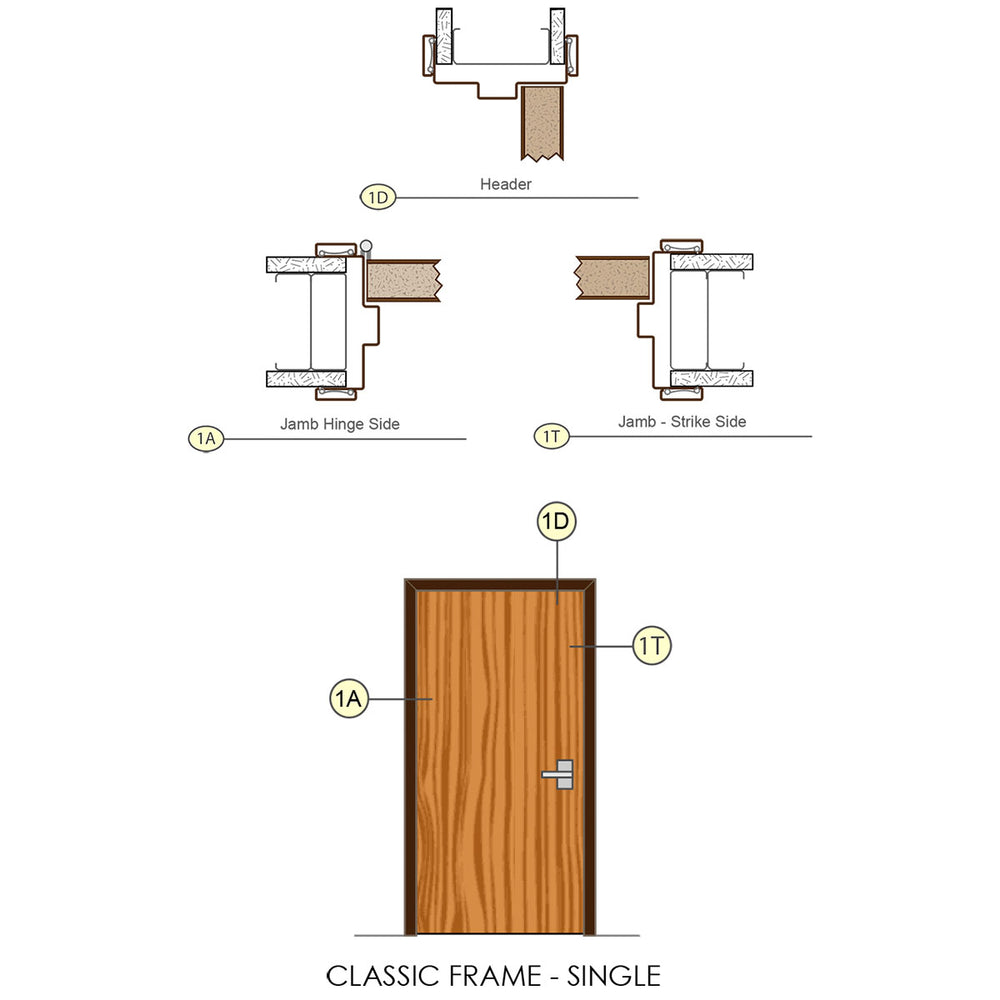 Header

1D

Jamb Hinge Side

1A

Jamb - Strike Side

1T

1D

1T

1A

CLASSIC FRAME - SINGLE