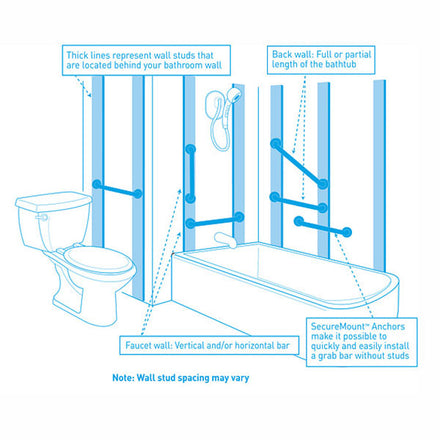 Thick lines represent wall studs that are located behind your bathroom wall

Back wall: Full or partial length of the bathtub

Faucet wall: Vertical and/or horizontal bar

SecureMount™ Anchors make it possible to quickly and easily install a grab bar without studs

Note: Wall stud spacing may vary