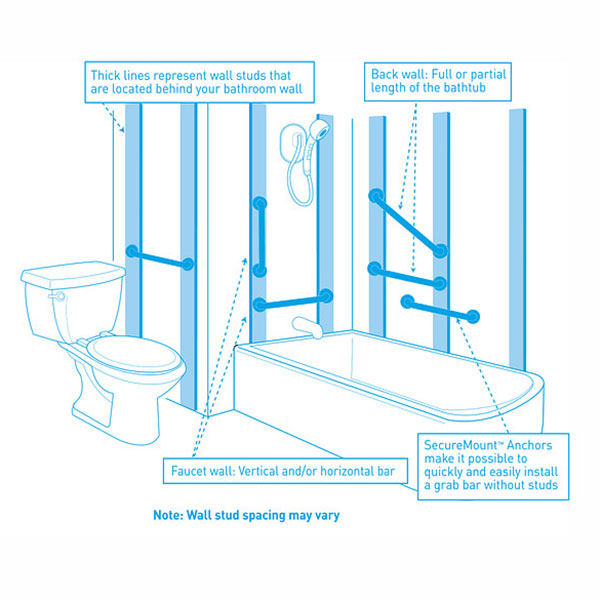 Thick lines represent wall studs that are located behind your bathroom wall

Back wall: Full or partial length of the bathtub

Faucet wall: Vertical and/or horizontal bar

SecureMount™ Anchors make it possible to quickly and easily install a grab bar without studs

Note: Wall stud spacing may vary