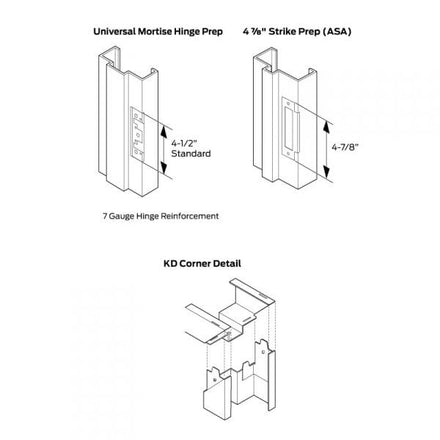 Universal Mortise Hinge Prep

4-1/2"
Standard

7 Gauge Hinge Reinforcement

4 ⅞" Strike Prep (ASA)

4-7/8"

KD Corner Detail