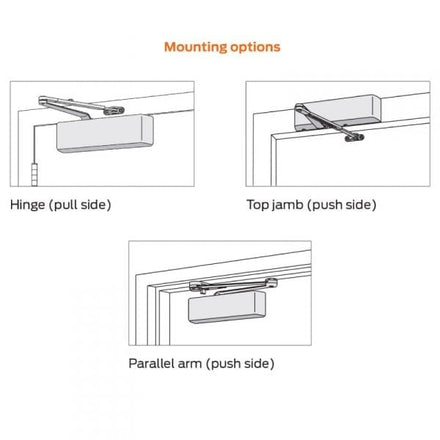 Mounting options

Hinge (pull side)

Top jamb (push side)

Parallel arm (push side)