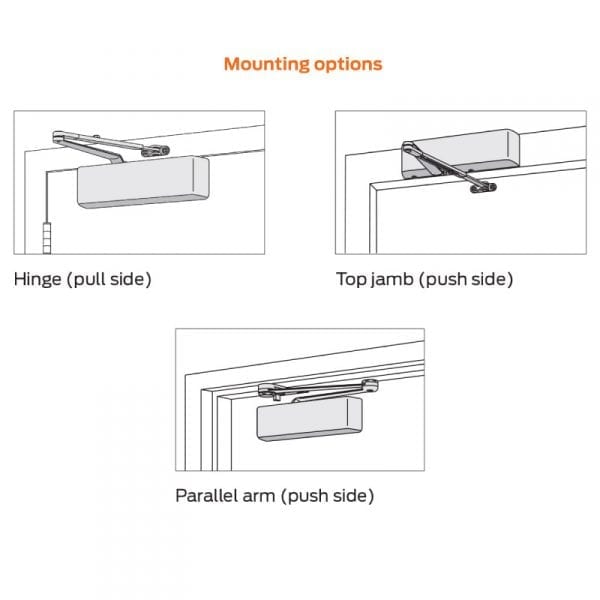 Mounting options

Hinge (pull side)

Top jamb (push side)

Parallel arm (push side)