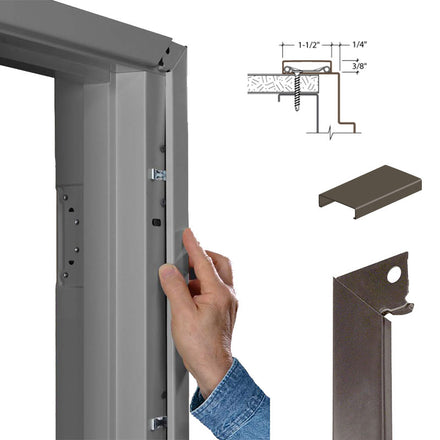 1-1/2"
1/4"
3/8"