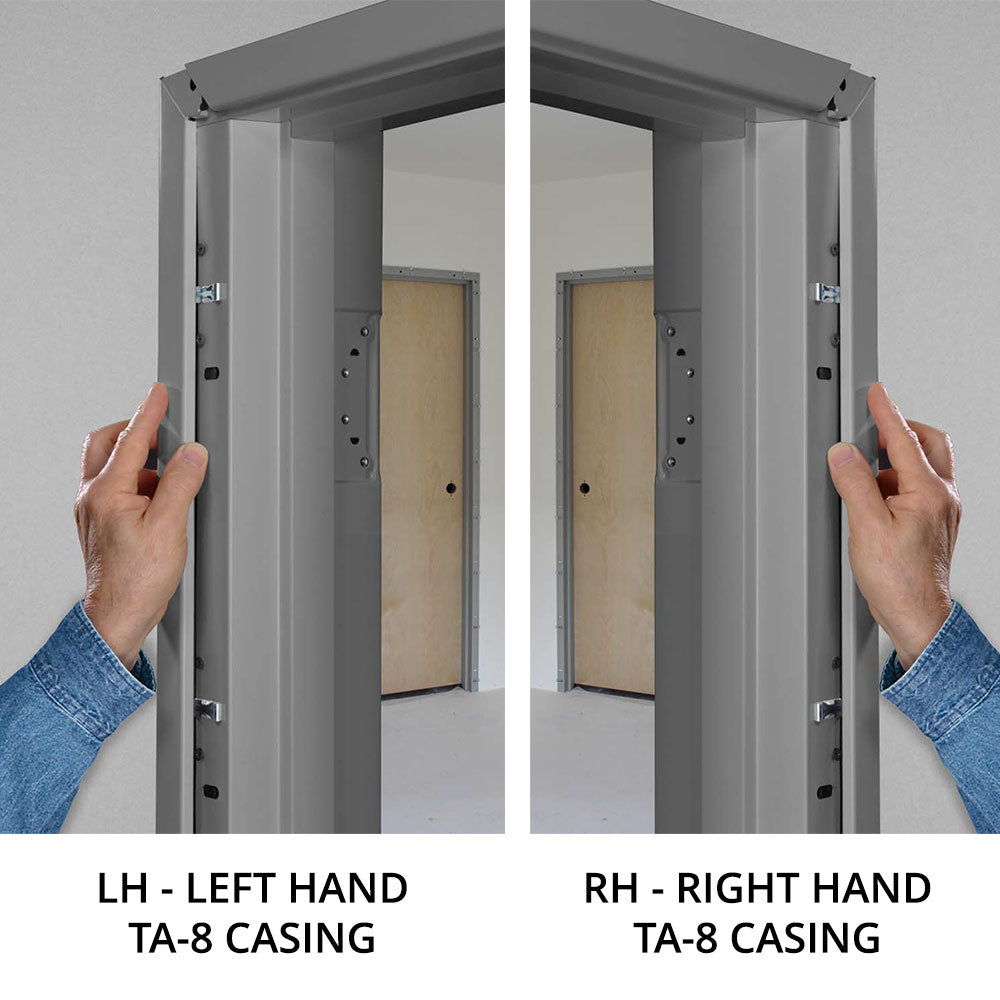 LH - LEFT HAND
TA-8 CASING

RH - RIGHT HAND
TA-8 CASING