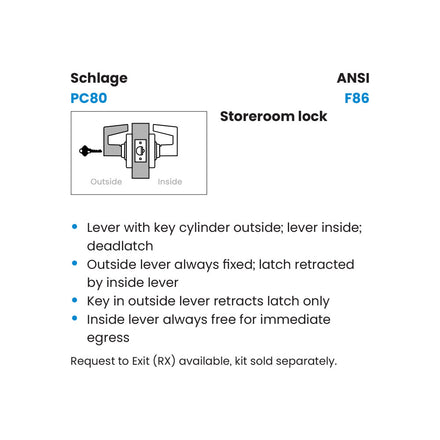 Schlage
PC80

ANSI
F86

Storeroom lock

Outside Inside

• Lever with key cylinder outside; lever inside; deadlatch
• Outside lever always fixed; latch retracted by inside lever
• Key in outside lever retracts latch only
• Inside lever always free for immediate egress

Request to Exit (RX) available, kit sold separately.