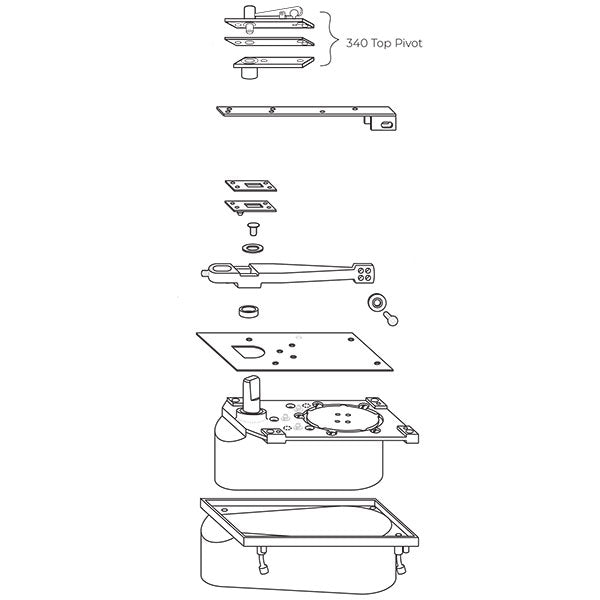 340 Top Pivot