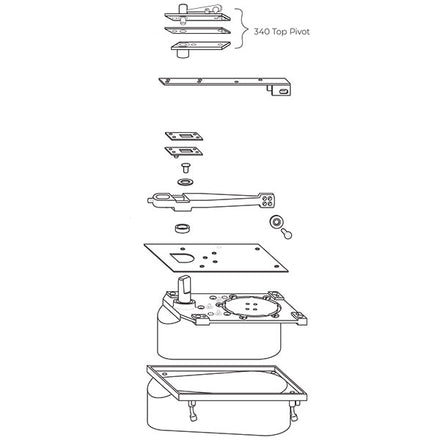 340 Top Pivot