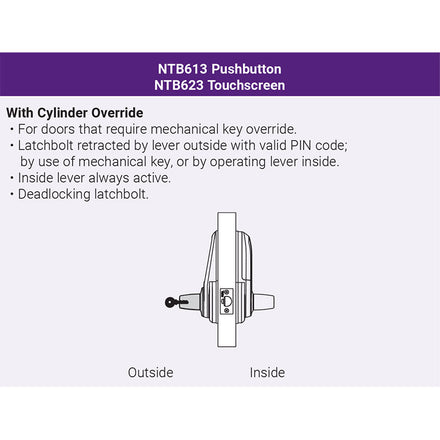 NTB613 Pushbutton
NTB623 Touchscreen

With Cylinder Override
• For doors that require mechanical key override.
• Latchbolt retracted by lever outside with valid PIN code; by use of mechanical key, or by operating lever inside.
• Inside lever always active.
• Deadlocking latchbolt.

Outside Inside