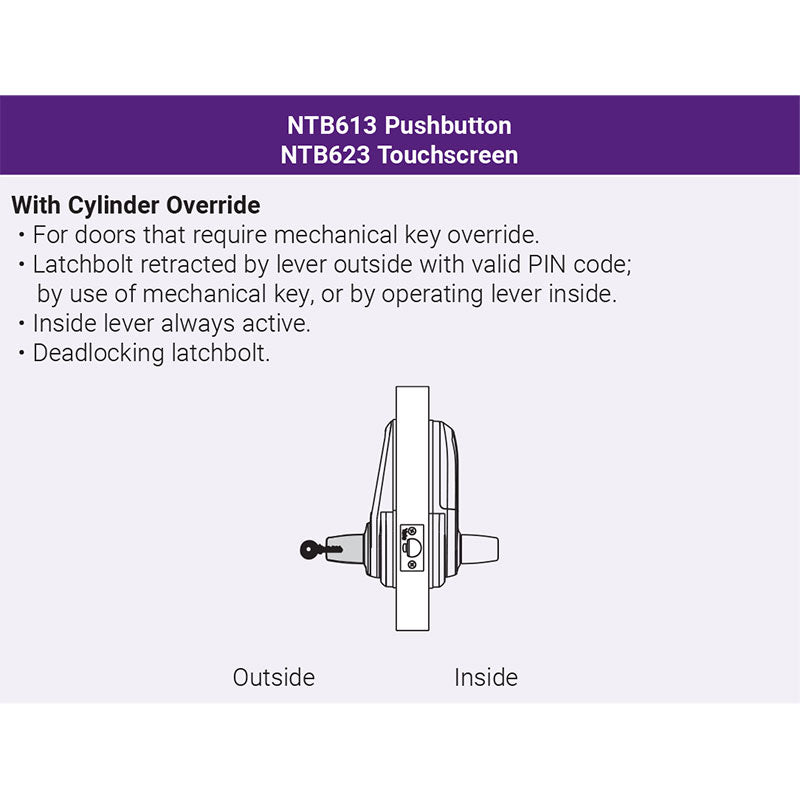 NTB613 Pushbutton
NTB623 Touchscreen

With Cylinder Override
• For doors that require mechanical key override.
• Latchbolt retracted by lever outside with valid PIN code; by use of mechanical key, or by operating lever inside.
• Inside lever always active.
• Deadlocking latchbolt.

Outside Inside