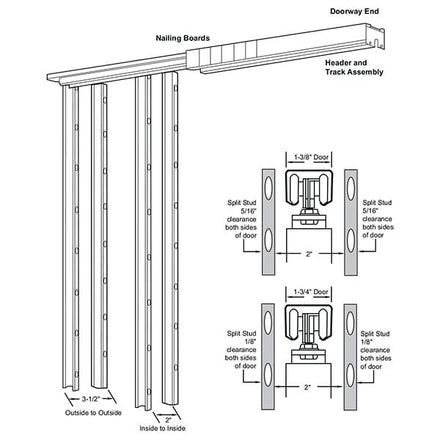 Doorway End

Nailing Boards

Header and Track Assembly

1-3/8" Door

Split Stud 5/16" clearance both sides of door

Split Stud 5/16" clearance both sides of door

2"

1-3/4" Door

Split Stud 1/8" clearance both sides of door

Split Stud 1/8" clearance both sides of door

2"

3-1/2"
Outside to Outside

2"
Inside to Inside