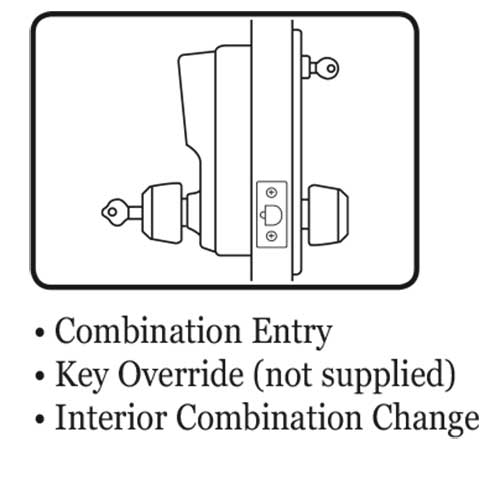 • Combination Entry
• Key Override (not supplied)
• Interior Combination Change