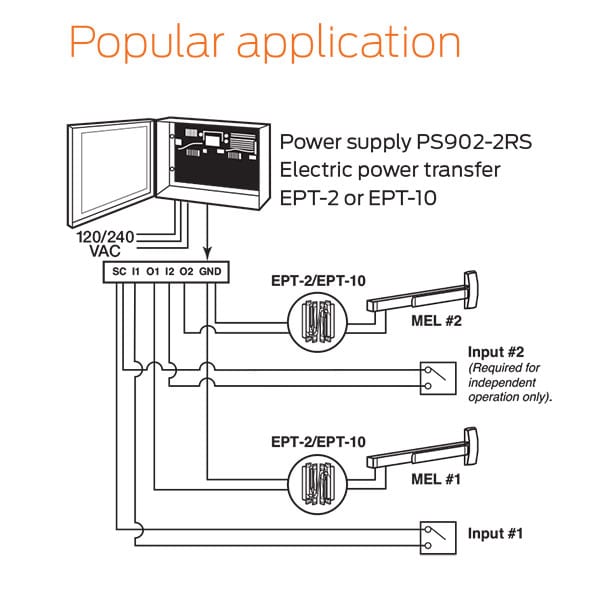 Popular application

Power supply PS902-2RS
Electric power transfer
EPT-2 or EPT-10

120/240
VAC

SC I1 O1 I2 O2 GND

EPT-2/EPT-10

MEL #2

Input #2
(Required for independent operation only).

EPT-2/EPT-10

MEL #1

Input #1