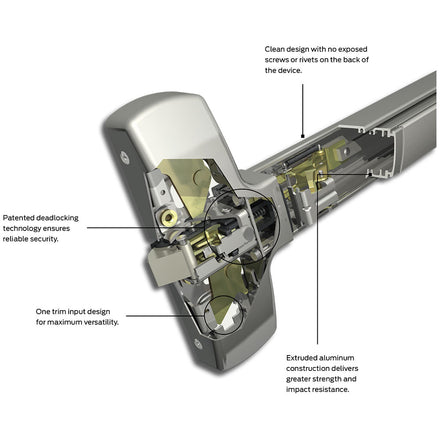 Clean design with no exposed screws or rivets on the back of the device.

Patented deadlocking technology ensures reliable security.

One trim input design for maximum versatility.

Extruded aluminum construction delivers greater strength and impact resistance.