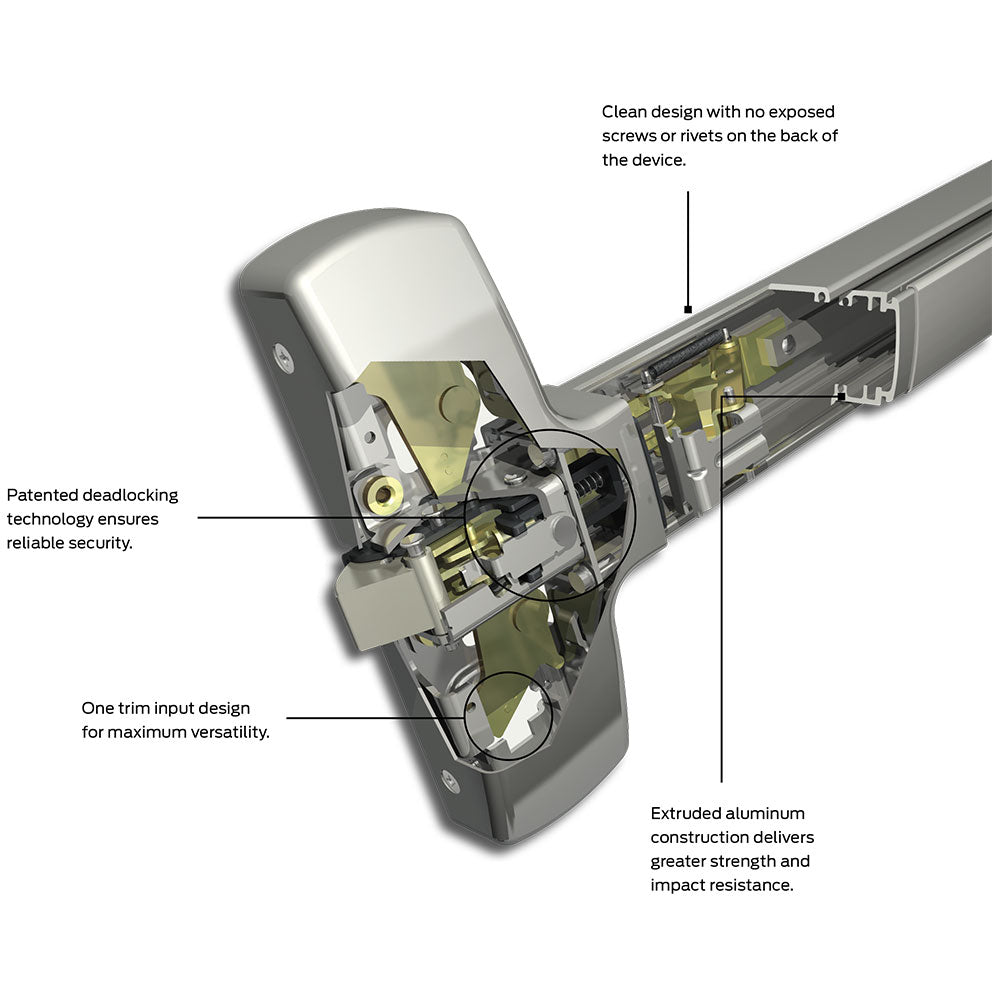 Clean design with no exposed screws or rivets on the back of the device.

Patented deadlocking technology ensures reliable security.

One trim input design for maximum versatility.

Extruded aluminum construction delivers greater strength and impact resistance.