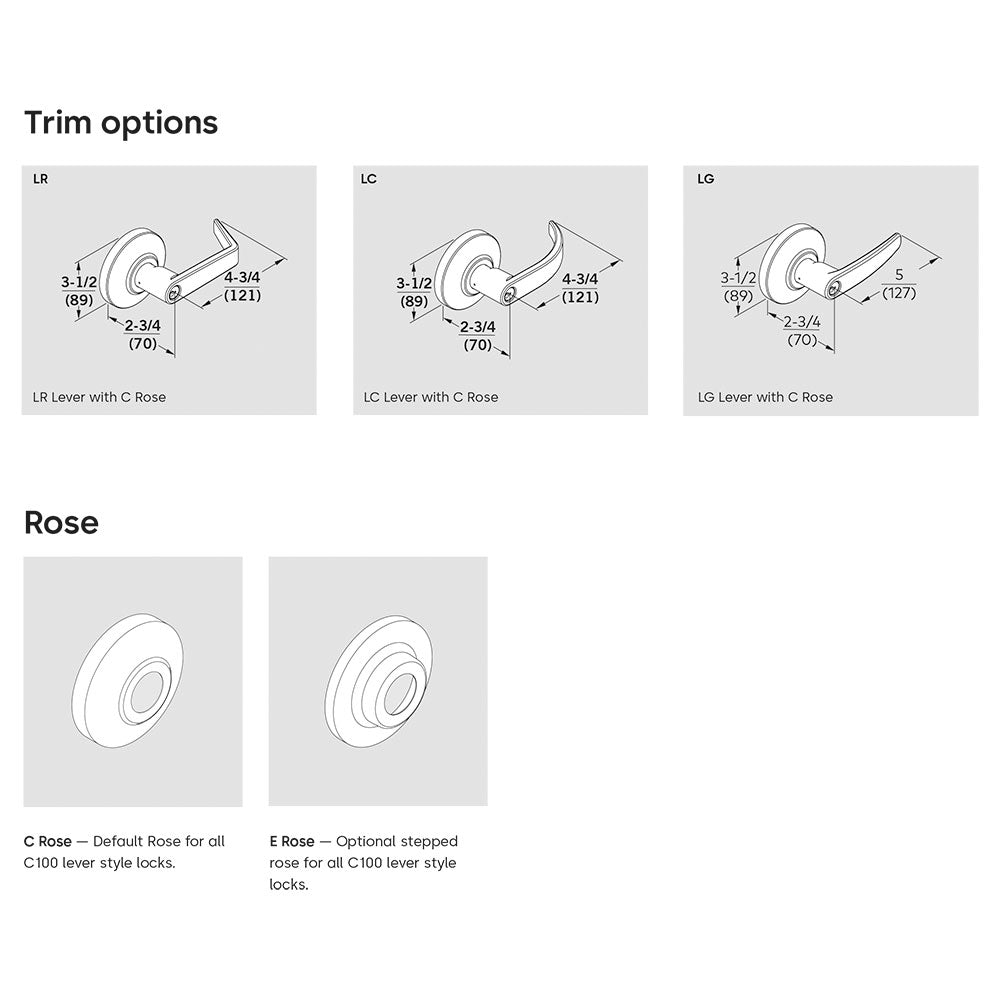 Trim options

LR

3-1/2
(89)

4-3/4
(121)

2-3/4
(70)

LR Lever with C Rose

LC

3-1/2
(89)

4-3/4
(121)

2-3/4
(70)

LC Lever with C Rose

LG

3-1/2
(89)

5
(127)

2-3/4
(70)

LG Lever with C Rose

Rose

C Rose — Default Rose for all C100 lever style locks.

E Rose — Optional stepped rose for all C100 lever style locks.