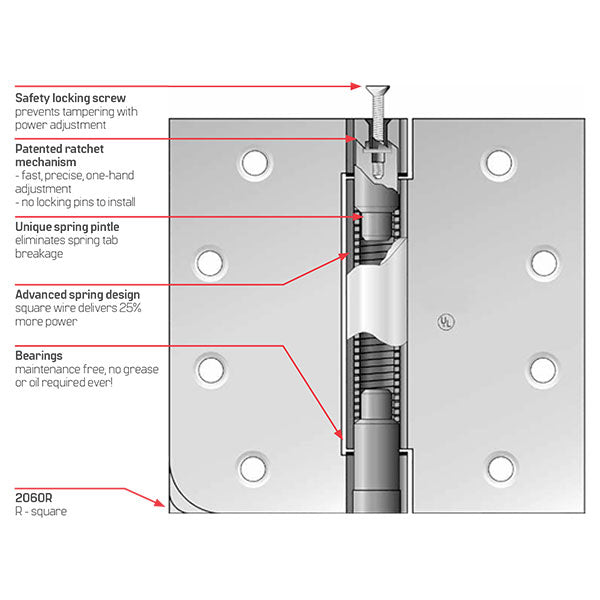 Safety locking screw
prevents tampering with power adjustment

Patented ratchet mechanism
- fast, precise, one-hand adjustment
- no locking pins to install

Unique spring pintle
eliminates spring tab breakage

Advanced spring design
square wire delivers 25% more power

Bearings
maintenance free, no grease or oil required ever!

2060R
R - square

UL