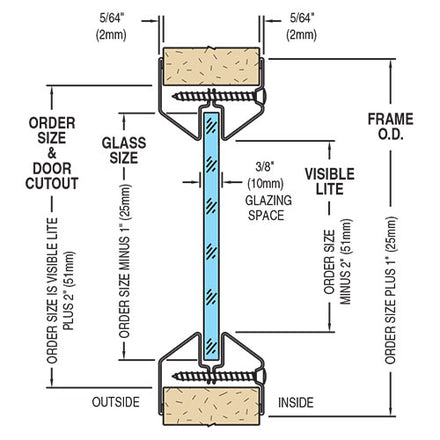 5/64"
(2mm)

5/64"
(2mm)

ORDER SIZE & DOOR CUTOUT

ORDER SIZE IS VISIBLE LITE PLUS 2" (51mm)

GLASS SIZE

ORDER SIZE MINUS 1" (25mm)

3/8"
(10mm)
GLAZING SPACE

VISIBLE LITE

ORDER SIZE MINUS 2" (51mm)

FRAME O.D.

ORDER SIZE PLUS 1" (25mm)

OUTSIDE

INSIDE