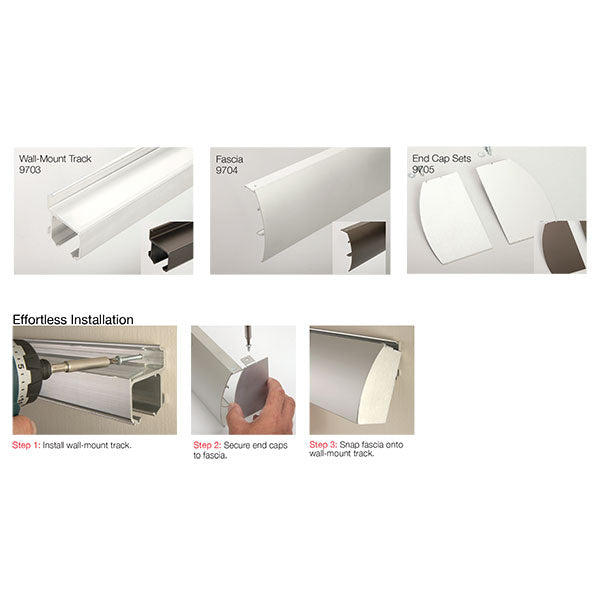 Wall-Mount Track
9703

Fascia
9704

End Cap Sets
9705

Effortless Installation

Step 1: Install wall-mount track.

Step 2: Secure end caps to fascia.

Step 3: Snap fascia onto wall-mount track.