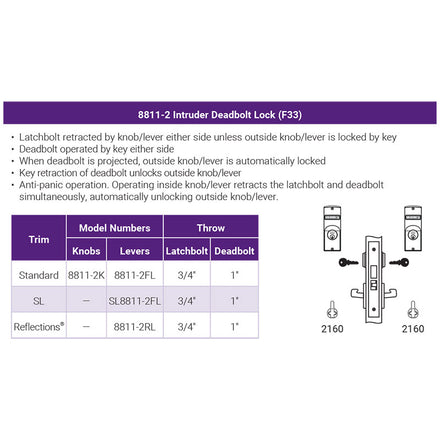 8811-2 Intruder Deadbolt Lock (F33)

• Latchbolt retracted by knob/lever either side unless outside knob/lever is locked by key
• Deadbolt operated by key either side
• When deadbolt is projected, outside knob/lever is automatically locked
• Key retraction of deadbolt unlocks outside knob/lever
• Anti-panic operation. Operating inside knob/lever retracts the latchbolt and deadbolt simultaneously, automatically unlocking outside knob/lever.

| Trim | Model Numbers: Knobs | Model Numbers: Levers | Throw: Latchbolt | Throw: Deadbolt |
|---|---|---|---|---|
| Standard | 8811-2K | 8811-2FL | 3/4" | 1" |
| SL | — | SL8811-2FL | 3/4" | 1" |
| Reflections® | — | 8811-2RL | 3/4" | 1" |

2160
2160