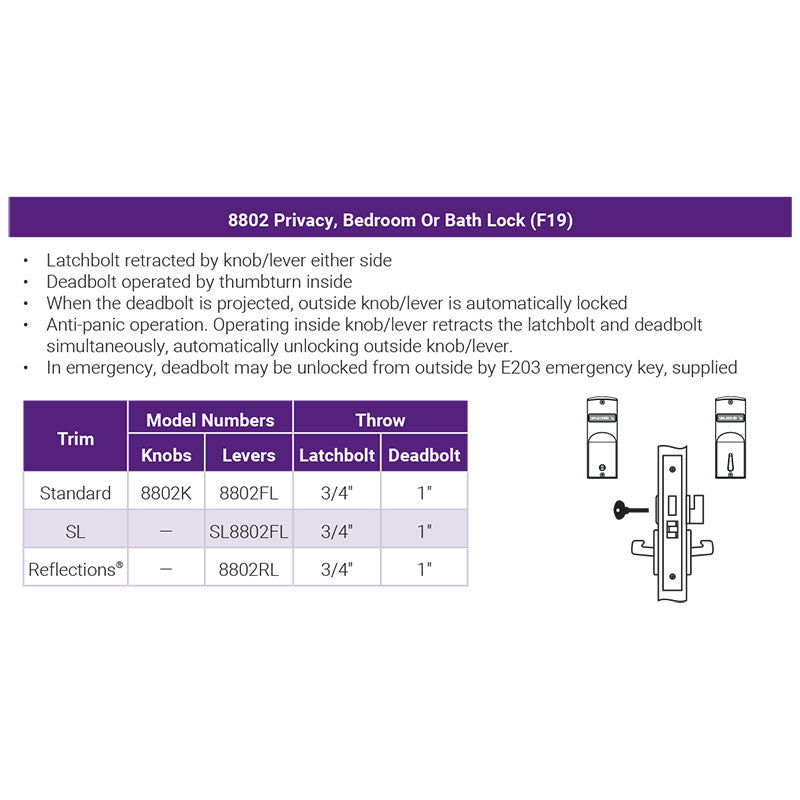 8802 Privacy, Bedroom Or Bath Lock (F19)

• Latchbolt retracted by knob/lever either side
• Deadbolt operated by thumbturn inside
• When the deadbolt is projected, outside knob/lever is automatically locked
• Anti-panic operation. Operating inside knob/lever retracts the latchbolt and deadbolt simultaneously, automatically unlocking outside knob/lever.
• In emergency, deadbolt may be unlocked from outside by E203 emergency key, supplied

| Trim | Model Numbers: Knobs | Model Numbers: Levers | Throw: Latchbolt | Throw: Deadbolt |
|---|---|---|---|---|
| Standard | 8802K | 8802FL | 3/4" | 1" |
| SL | — | SL8802FL | 3/4" | 1" |
| Reflections® | — | 8802RL | 3/4" | 1" |