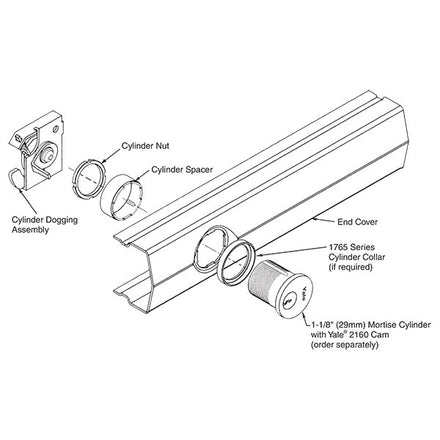 Cylinder Nut

Cylinder Spacer

Cylinder Dogging Assembly

End Cover

1765 Series Cylinder Collar (if required)

Yale

1-1/8" (29mm) Mortise Cylinder with Yale® 2160 Cam (order separately)