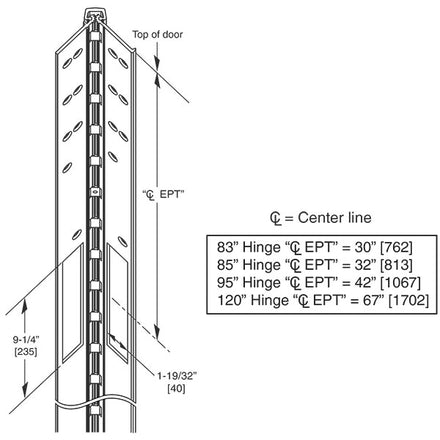 Top of door

"℄ EPT"

9-1/4" [235]

1-19/32" [40]

℄ = Center line

83" Hinge "℄ EPT" = 30" [762]
85" Hinge "℄ EPT" = 32" [813]
95" Hinge "℄ EPT" = 42" [1067]
120" Hinge "℄ EPT" = 67" [1702]